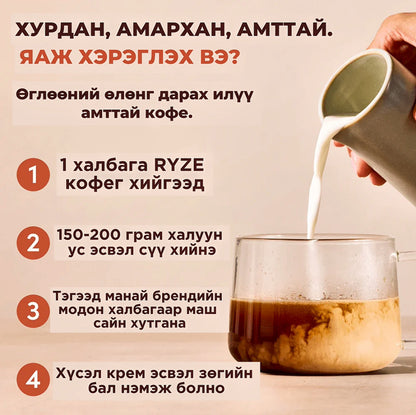 ХУРДАН, АМАРХАН, АМТТАЙ.
ЯАЖ ХЭРЭГЛЭХ ВЭ?

Өглөөний өлөнг дарах илүү амттай кофе.

1 1 халбага RYZE кофег хийгээд

2 150-200 грам халуун ус эсвэл сүү хийнэ

3 Тэгээд манай брендийн модон халбагаар маш сайн хутгана

4 Хүсэл крем эсвэл зөгийн бал нэмэж болно