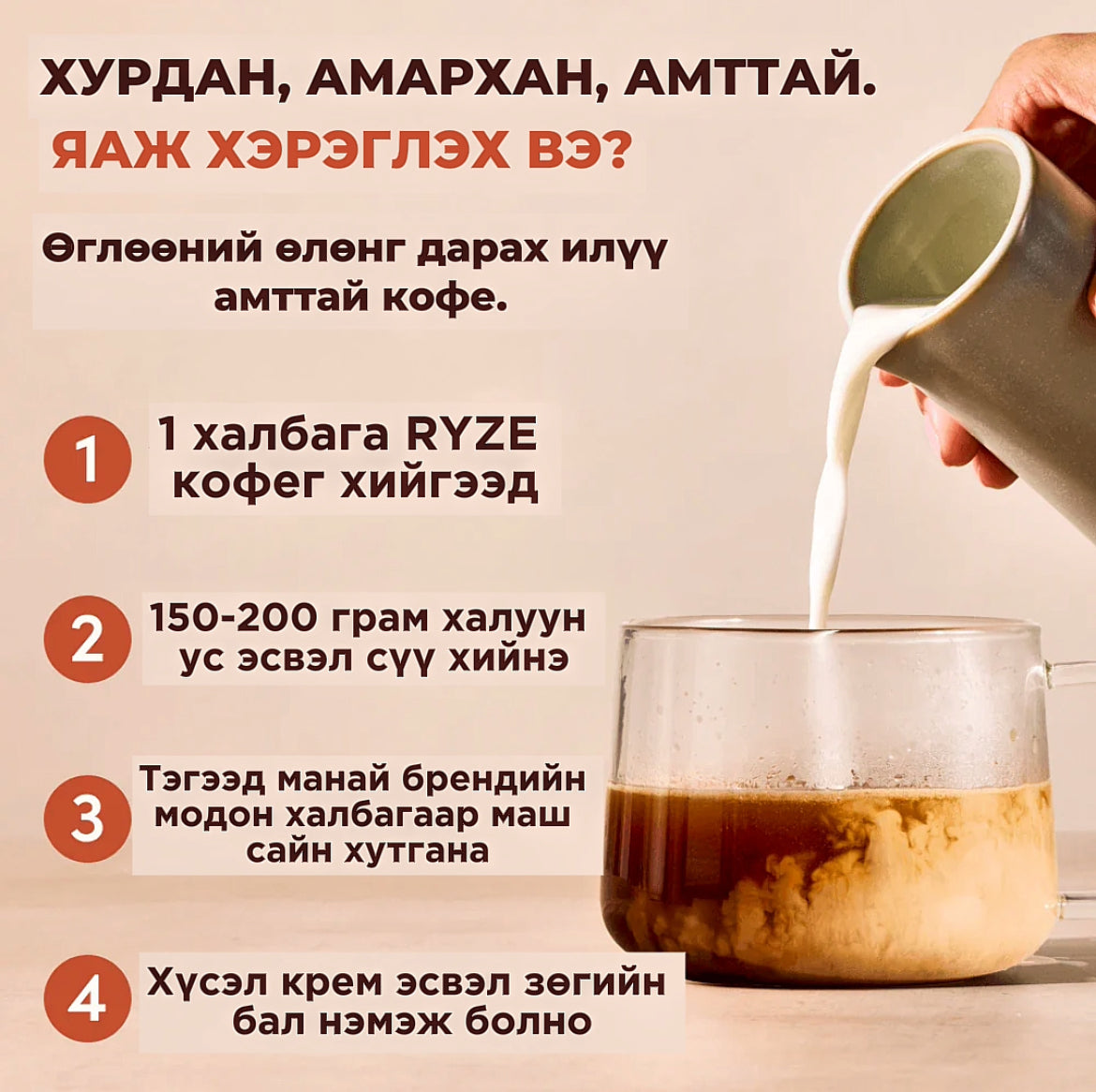 ХУРДАН, АМАРХАН, АМТТАЙ.
ЯАЖ ХЭРЭГЛЭХ ВЭ?

Өглөөний өлөнг дарах илүү амттай кофе.

1 1 халбага RYZE кофег хийгээд

2 150-200 грам халуун ус эсвэл сүү хийнэ

3 Тэгээд манай брендийн модон халбагаар маш сайн хутгана

4 Хүсэл крем эсвэл зөгийн бал нэмэж болно